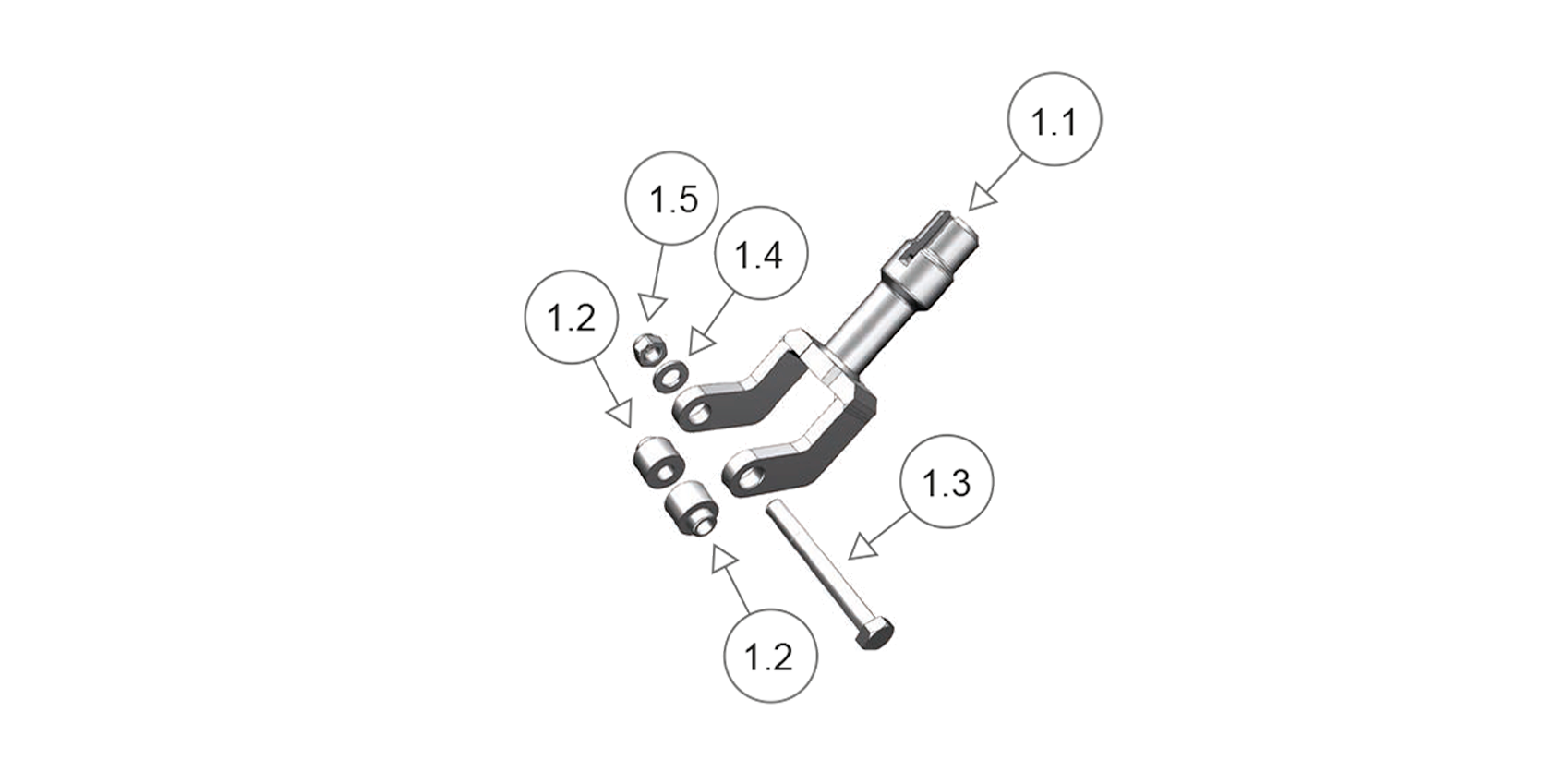 1.1

1.5

1.4

1.2

1.3

1.2